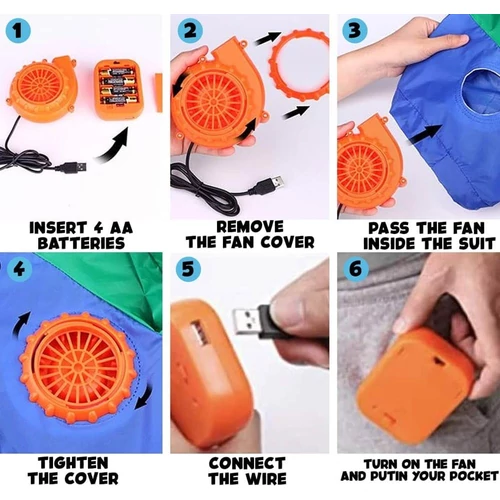 1

INSERT 4 AA BATTERIES

2

REMOVE THE FAN COVER

3

PASS THE FAN INSIDE THE SUIT

4

TIGHTEN THE COVER

5

CONNECT THE WIRE

6

TURN ON THE FAN AND PUTIN YOUR POCKET